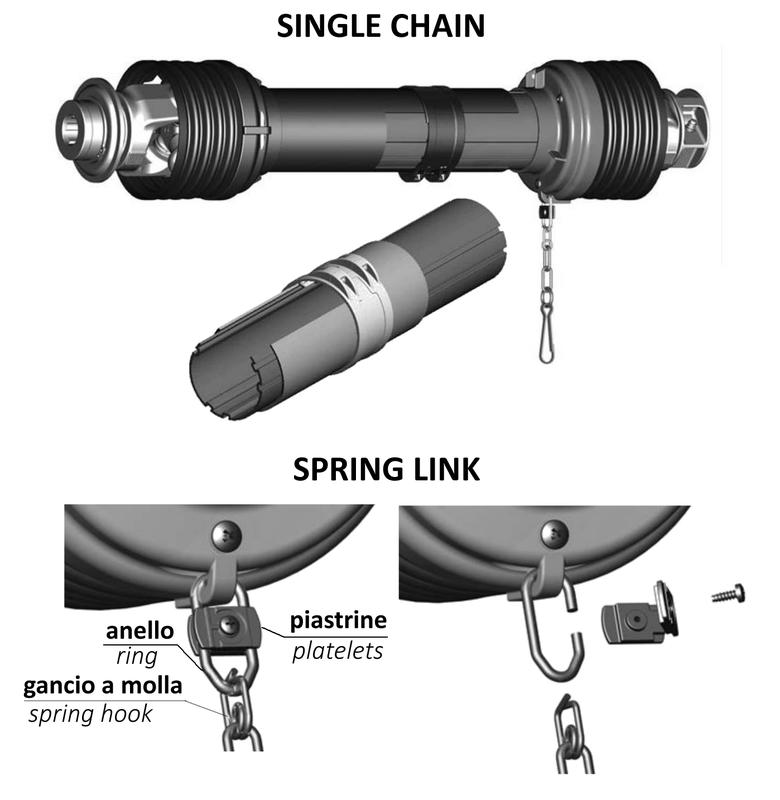 SINGLE CHAIN

SPRING LINK

anello
ring

piastrine
platelets

gancio a molla
spring hook